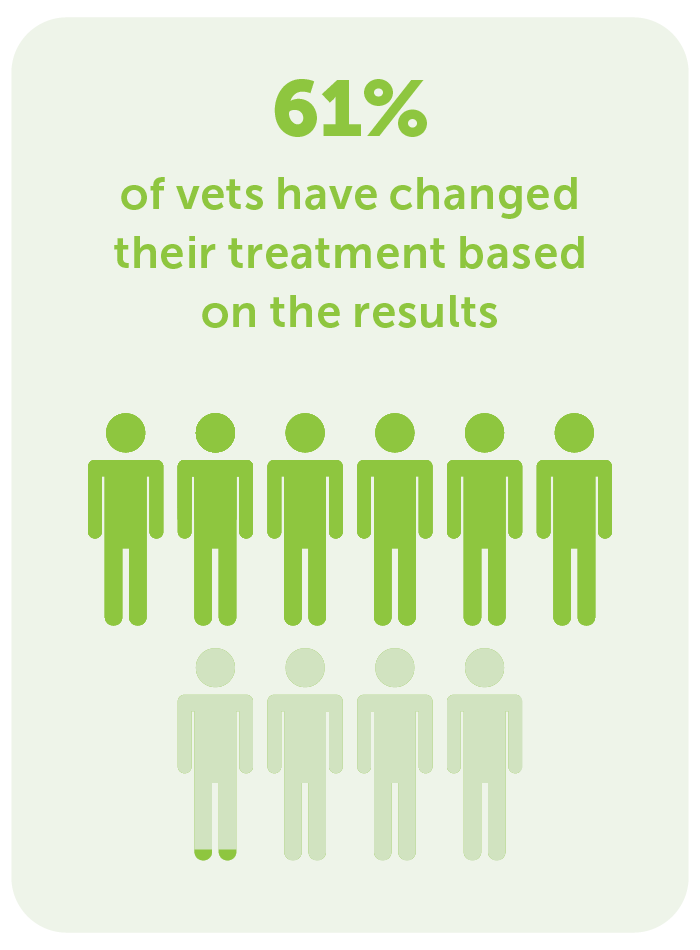 61%

of vets have changed their treatment based on the results